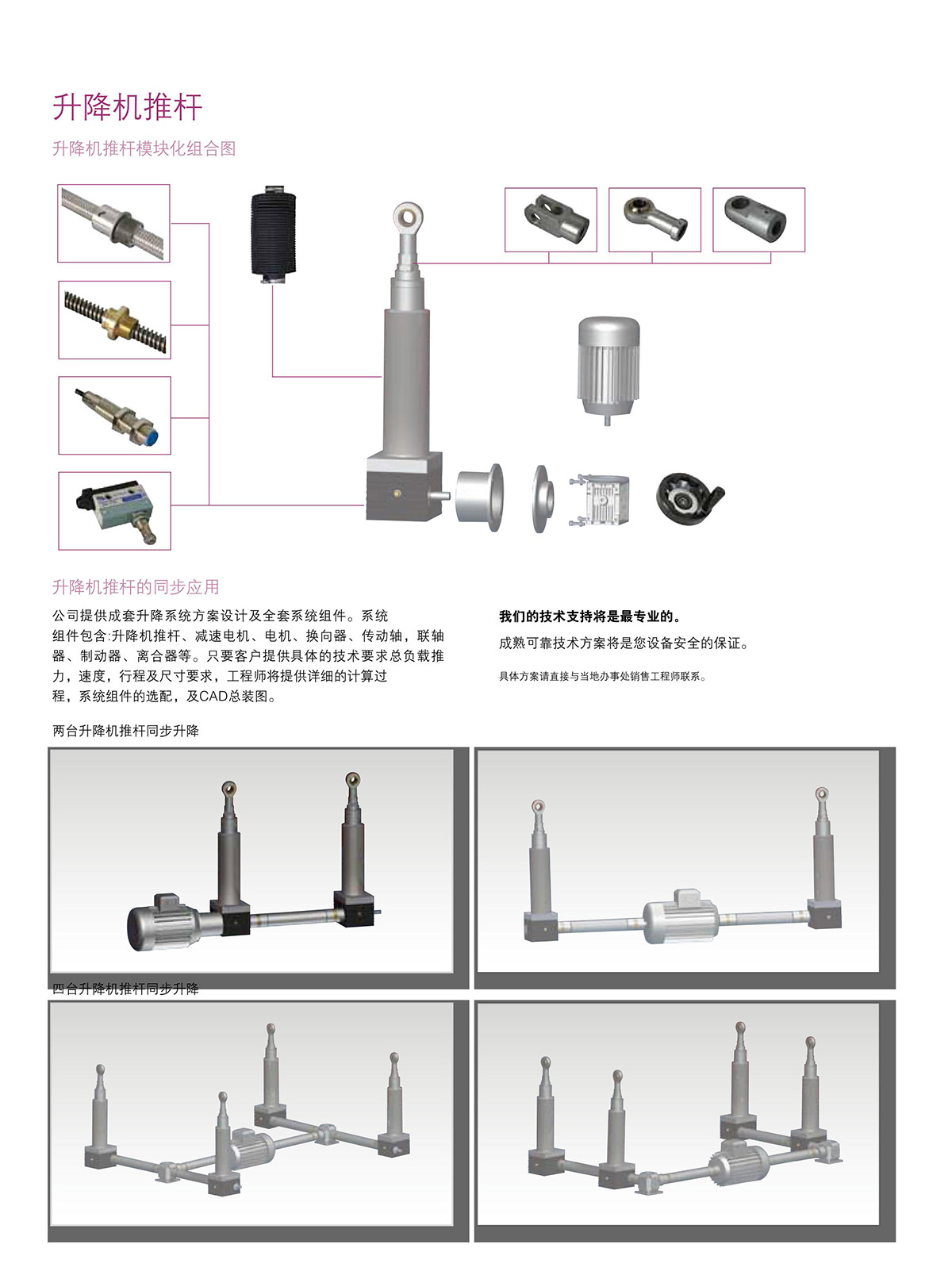 升降机推杆

升降机推杆模块化组合图

升降机推杆的同步应用

公司提供成套升降系统方案设计及全套系统组件。系统组件包含:升降机推杆、减速电机、电机、换向器、传动轴，联轴器、制动器、离合器等。只要客户提供具体的技术要求总负载推力，速度，行程及尺寸要求，工程师将提供详细的计算过程，系统组件的选配，及CAD总装图。

我们的技术支持将是最专业的。

成熟可靠技术方案将是您设备安全的保证。

具体方案请直接与当地办事处销售工程师联系。

两台升降机推杆同步升降

四台升降机推杆同步升降